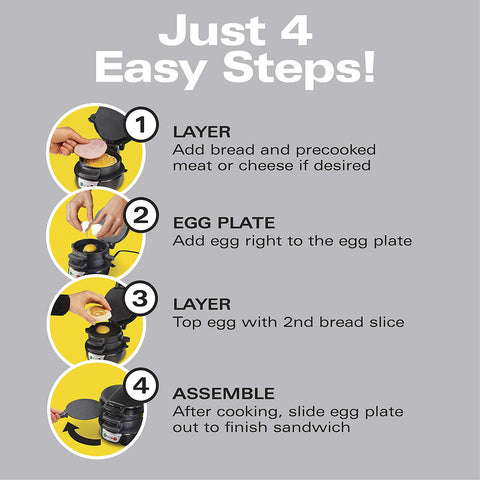 Just 4 Easy Steps!

1

LAYER
Add bread and precooked meat or cheese if desired

2

EGG PLATE
Add egg right to the egg plate

3

LAYER
Top egg with 2nd bread slice

4

ASSEMBLE
After cooking, slide egg plate out to finish sandwich